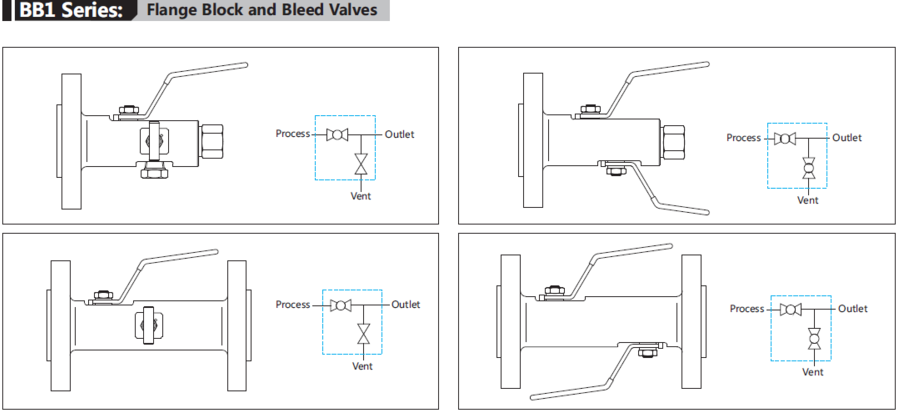 BB1 Series: Flange Block and Bleed Valves

Process
Outlet
Vent

Process
Outlet
Vent

Process
Outlet
Vent

Process
Outlet
Vent